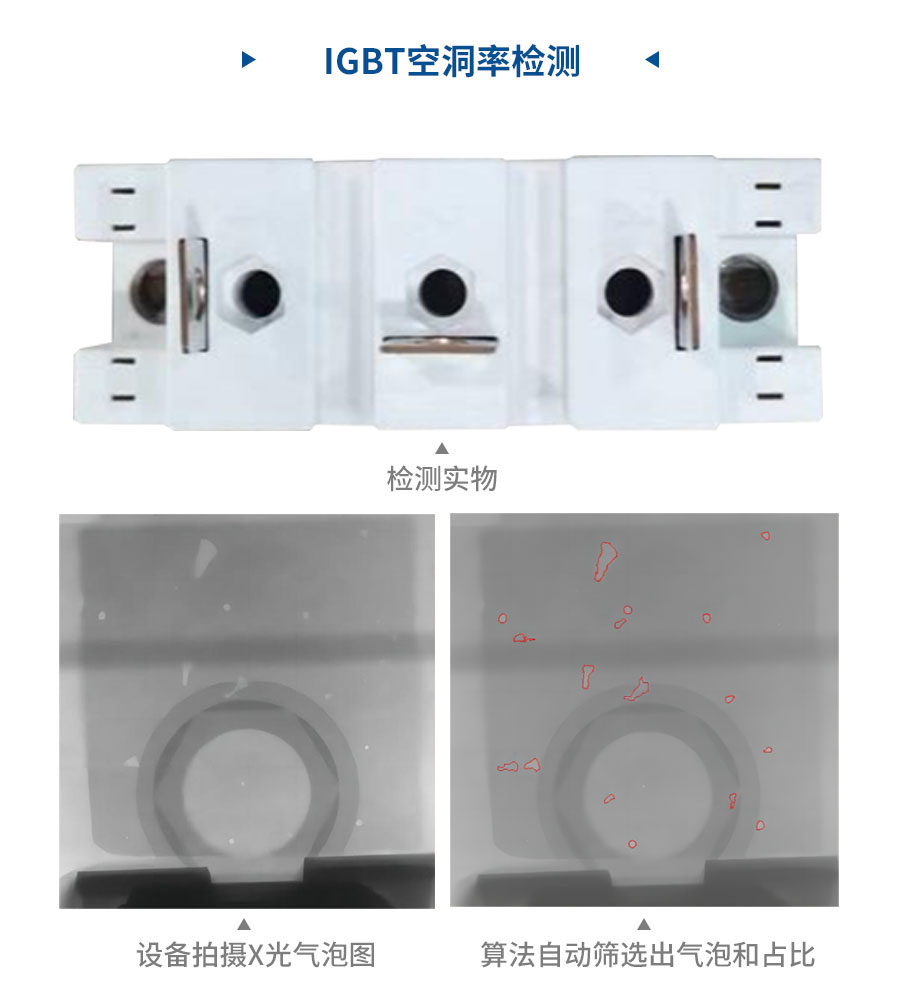 IGBT空洞率检测

检测实物

设备拍摄X光气泡图

算法自动筛选出气泡和占比