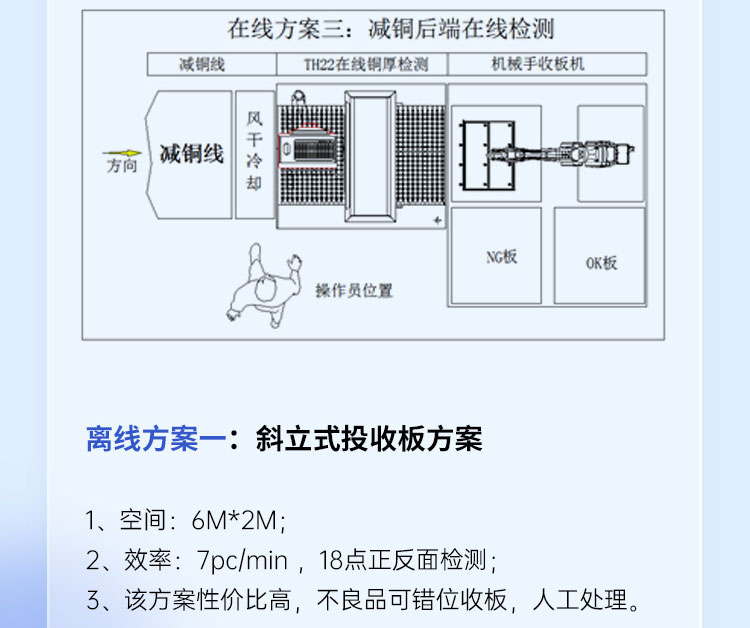 在线方案三：减铜后端在线检测

| 减铜线 | TH22在线铜厚检测 | 机械手收板机 |
|---|---|---|

方向

减铜线

风干冷却

NG板

OK板

操作员位置

离线方案一：斜立式投收板方案

1、空间：6M*2M；

2、效率：7pc/min，18点正反面检测；

3、该方案性价比高，不良品可错位收板，人工处理。