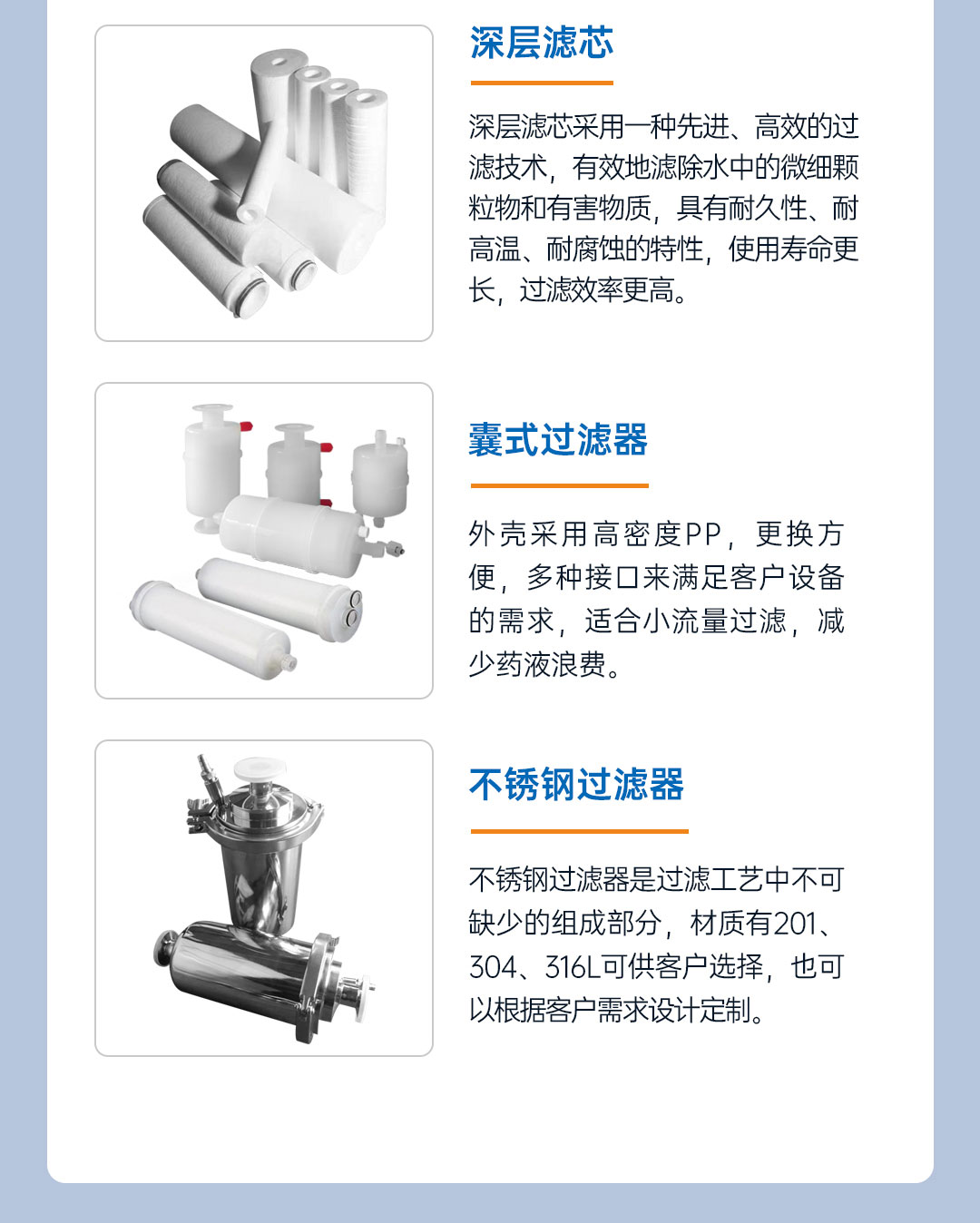 深层滤芯

深层滤芯采用一种先进、高效的过滤技术，有效地滤除水中的微细颗粒物和有害物质，具有耐久性、耐高温、耐腐蚀的特性，使用寿命更长，过滤效率更高。

囊式过滤器

外壳采用高密度PP，更换方便，多种接口来满足客户设备的需求，适合小流量过滤，减少药液浪费。

不锈钢过滤器

不锈钢过滤器是过滤工艺中不可缺少的组成部分，材质有201、304、316L可供客户选择，也可以根据客户需求设计定制。